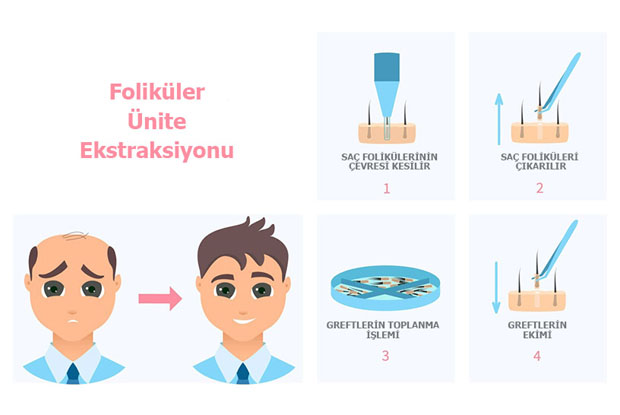 Foliküler Ünite Ekstraksiyonu

SAÇ FOLİKÜLERİNİN ÇEVRESİ KESİLİR

1

SAÇ FOLİKÜLERİ ÇIKARILIR

2

GREFTLERİN TOPLANMA İŞLEMİ

3

GREFTLERİN EKİMİ

4